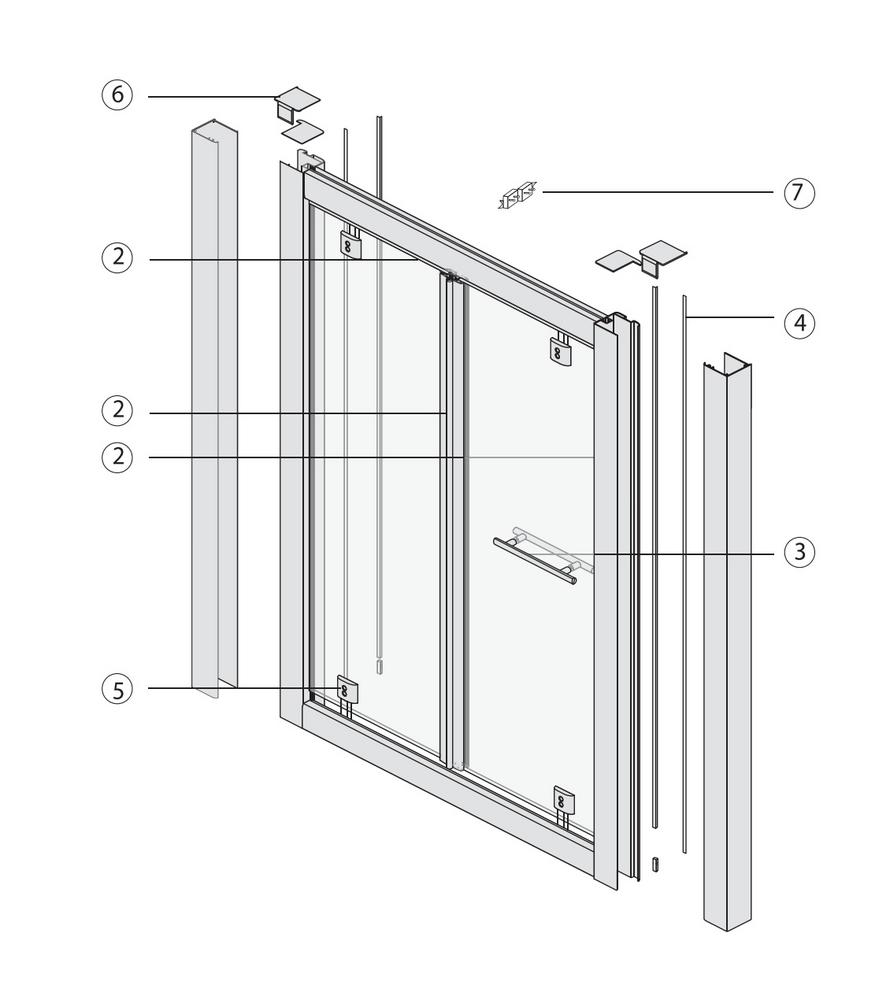 6
7
2
4
2
2
3
5